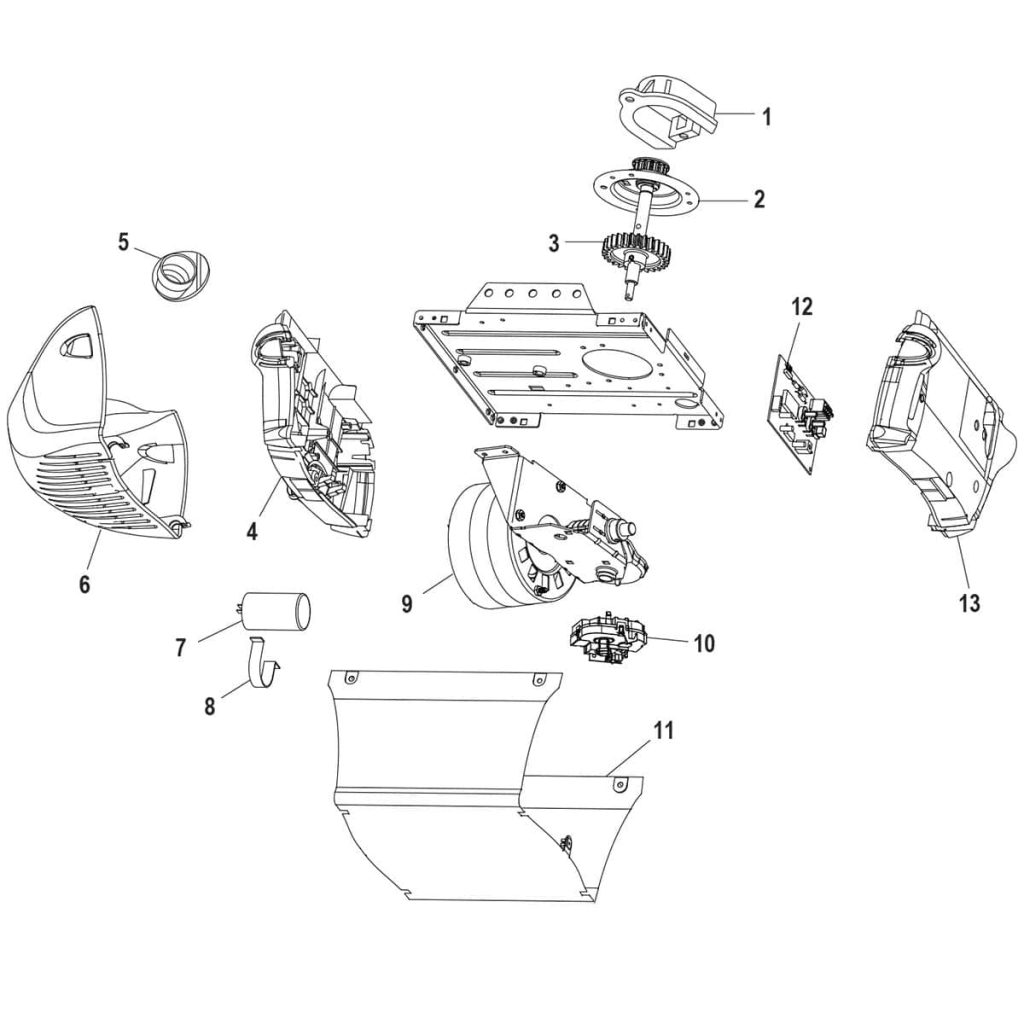 1
2
3
5
12
4
6
9
13
7
10
8
11